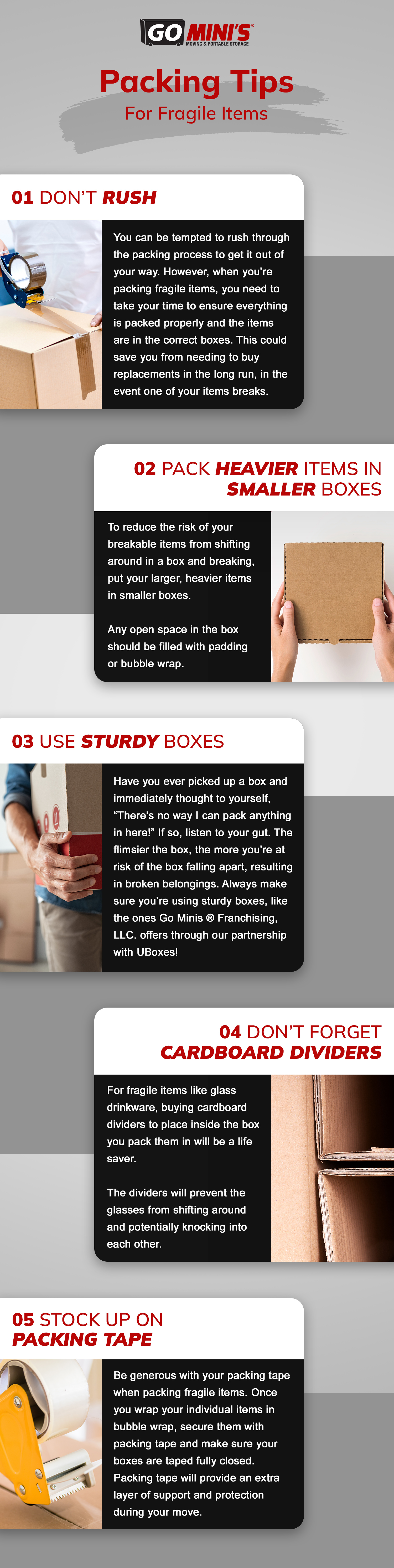 GO MINI'S
MOVING & PORTABLE STORAGE

Packing Tips
For Fragile Items

01 DON'T RUSH

You can be tempted to rush through the packing process to get it out of your way. However, when you're packing fragile items, you need to take your time to ensure everything is packed properly and the items are in the correct boxes. This could save you from needing to buy replacements in the long run, in the event one of your items breaks.

02 PACK HEAVIER ITEMS IN SMALLER BOXES

To reduce the risk of your breakable items from shifting around in a box and breaking, put your larger, heavier items in smaller boxes.

Any open space in the box should be filled with padding or bubble wrap.

03 USE STURDY BOXES

Have you ever picked up a box and immediately thought to yourself, "There's no way I can pack anything in here!" If so, listen to your gut. The flimsier the box, the more you're at risk of the box falling apart, resulting in broken belongings. Always make sure you're using sturdy boxes, like the ones Go Minis ® Franchising, LLC. offers through our partnership with UBoxes!

04 DON'T FORGET CARDBOARD DIVIDERS

For fragile items like glass drinkware, buying cardboard dividers to place inside the box you pack them in will be a life saver.

The dividers will prevent the glasses from shifting around and potentially knocking into each other.

05 STOCK UP ON PACKING TAPE

Be generous with your packing tape when packing fragile items. Once you wrap your individual items in bubble wrap, secure them with packing tape and make sure your boxes are taped fully closed. Packing tape will provide an extra layer of support and protection during your move.